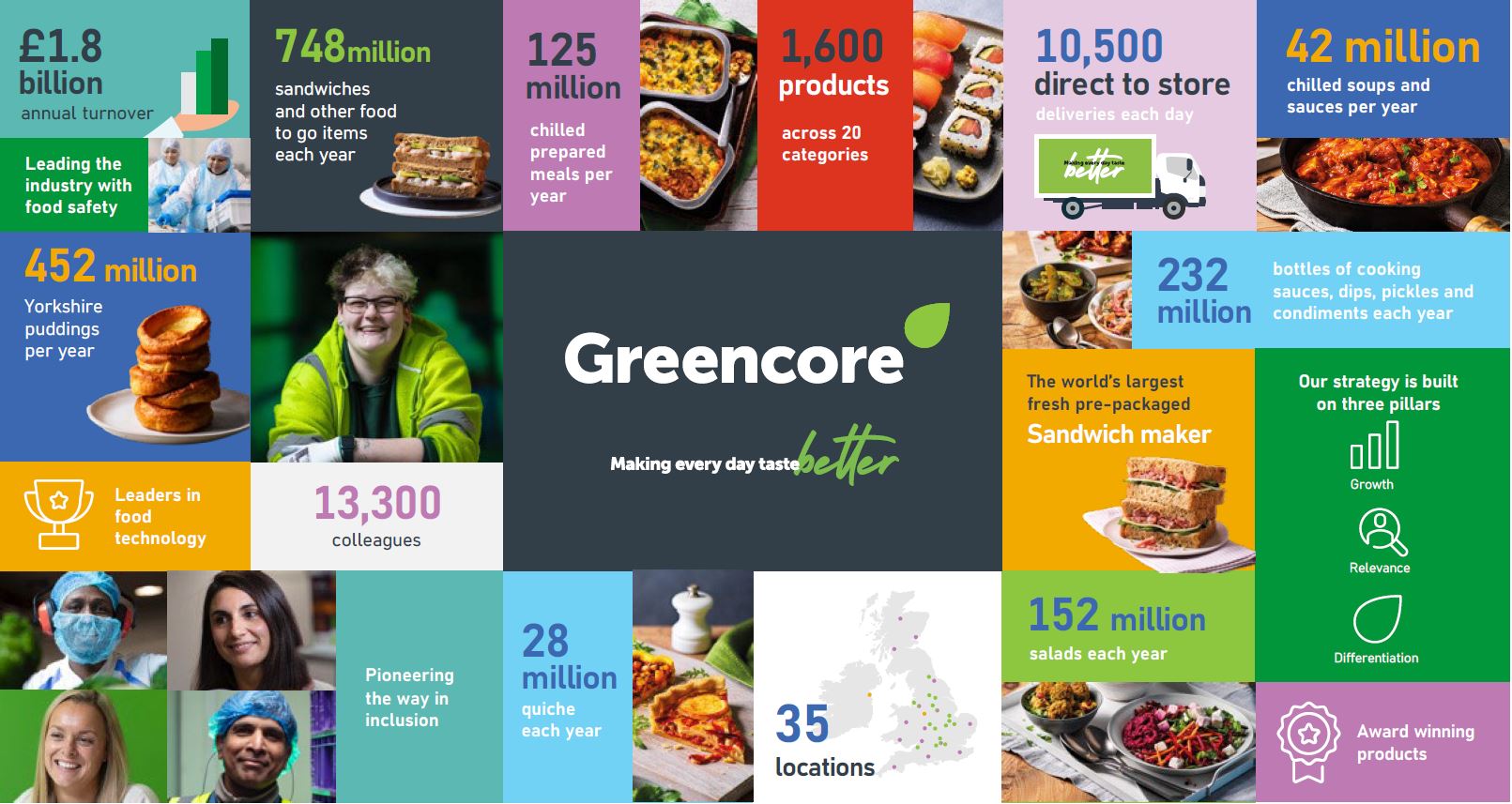 £1.8 billion
annual turnover

Leading the industry with food safety

748million
sandwiches and other food to go items each year

125 million
chilled prepared meals per year

1,600 products
across 20 categories

10,500 direct to store
deliveries each day

Making every day taste better

42 million
chilled soups and sauces per year

452 million
Yorkshire puddings per year

Greencore
Making every day taste better

232 million
bottles of cooking sauces, dips, pickles and condiments each year

The world's largest fresh pre-packaged
Sandwich maker

Our strategy is built on three pillars
Growth
Relevance
Differentiation

Leaders in food technology

13,300
colleagues

Pioneering the way in inclusion

28 million
quiche each year

35 locations

152 million
salads each year

Award winning products